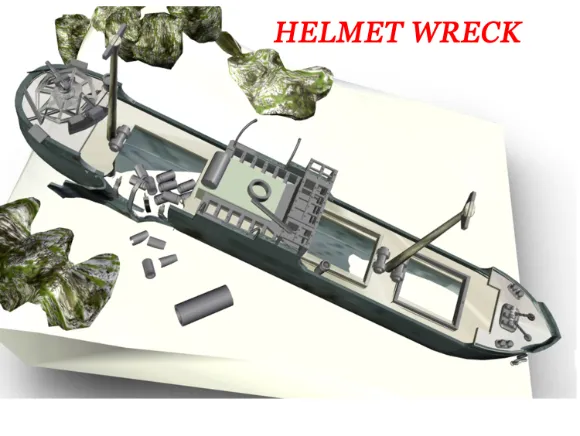 HELMET WRECK