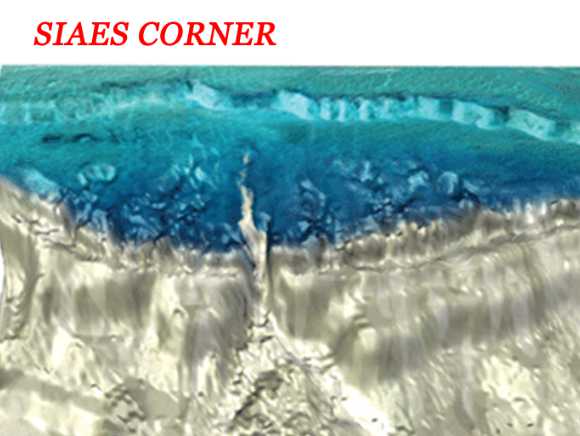 SIAES CORNER