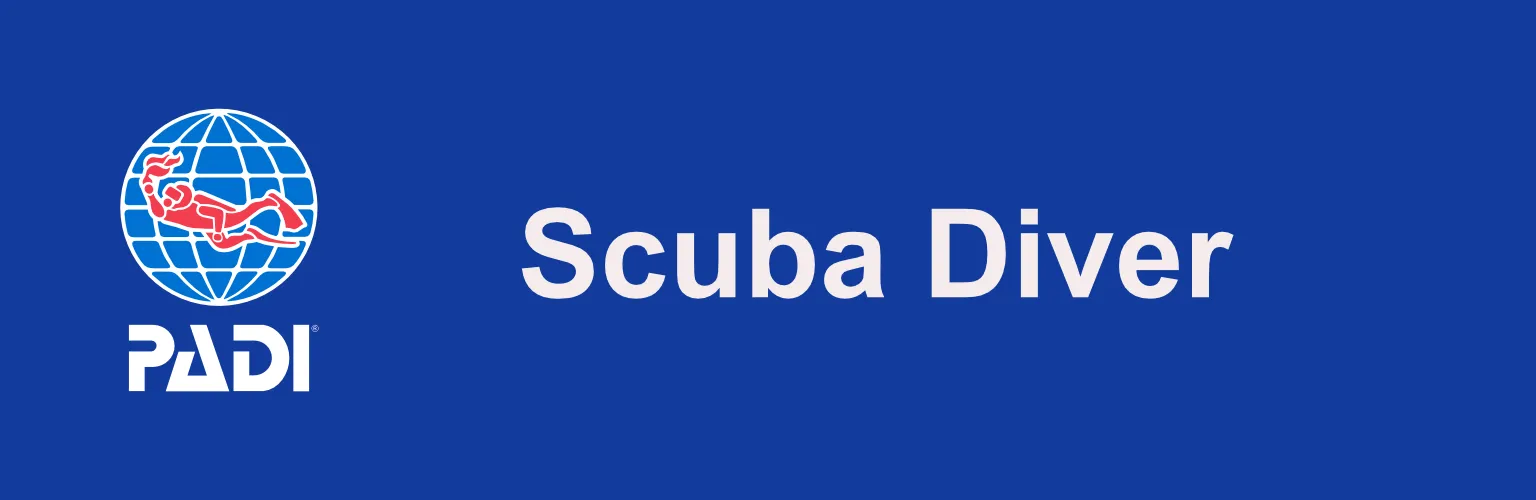 PADI®

Scuba Diver