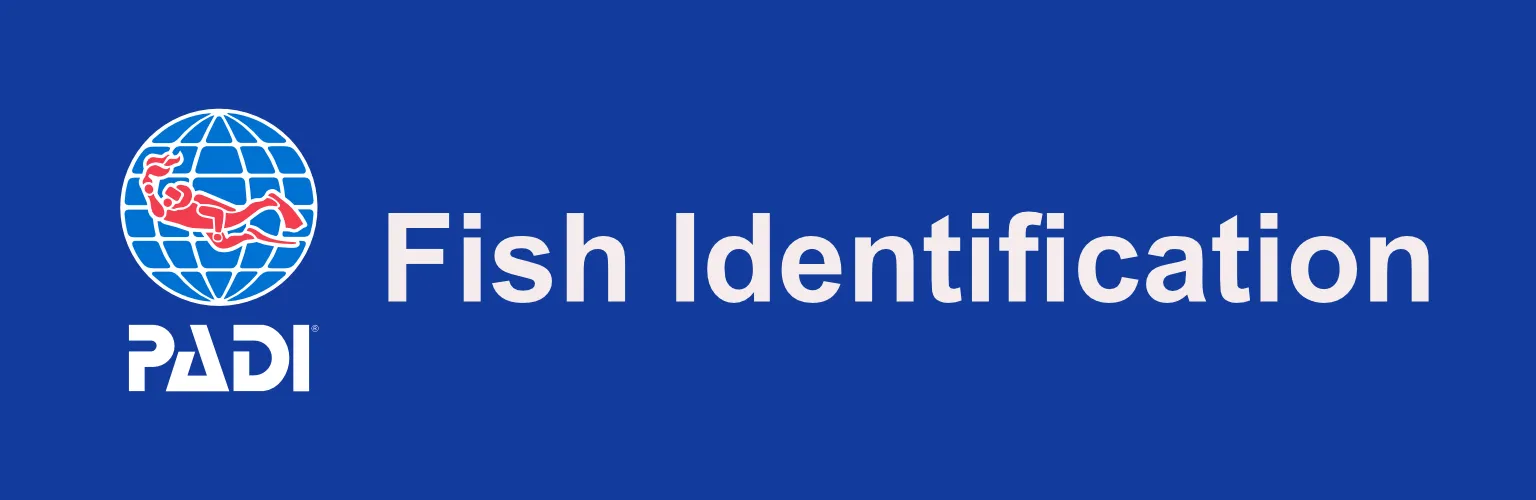 PADI®

Fish Identification