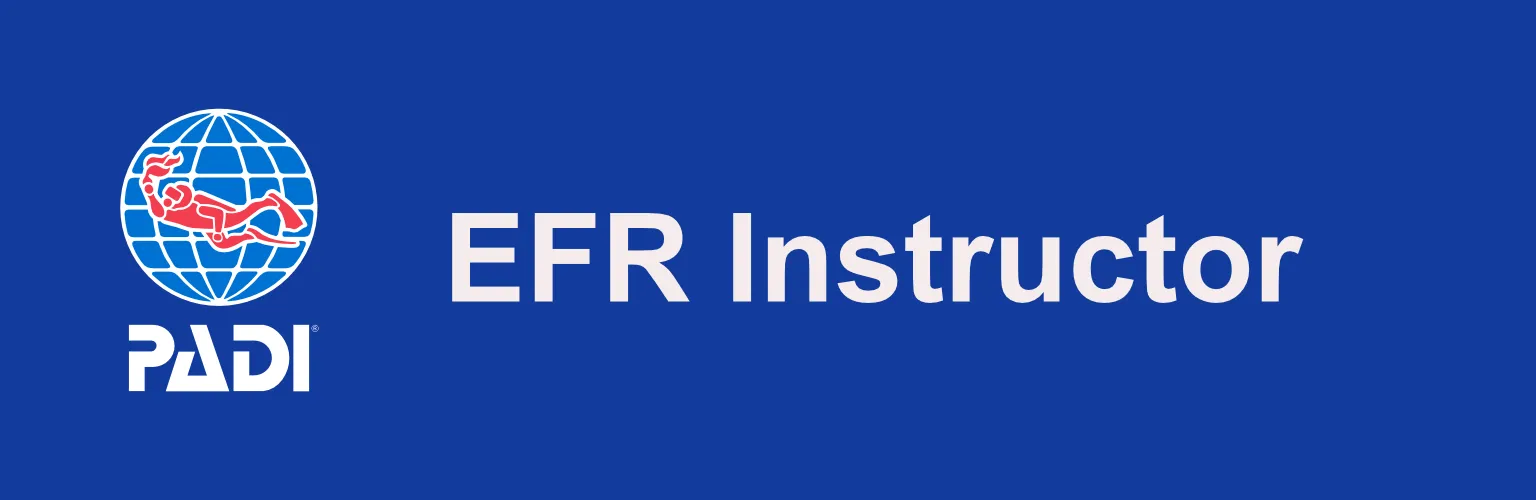 PADI®

EFR Instructor