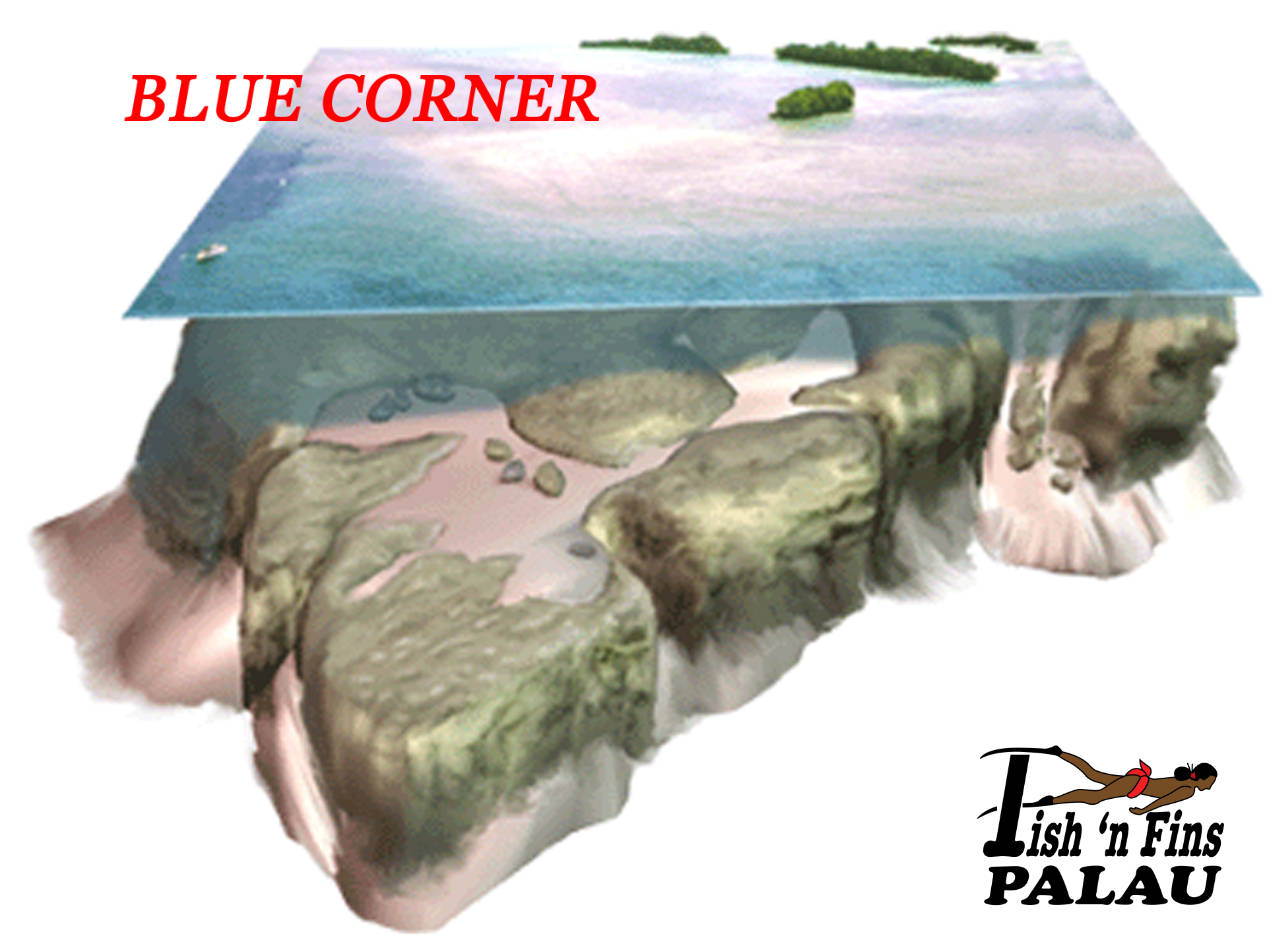 BLUE CORNER

Fish 'n Fins
PALAU