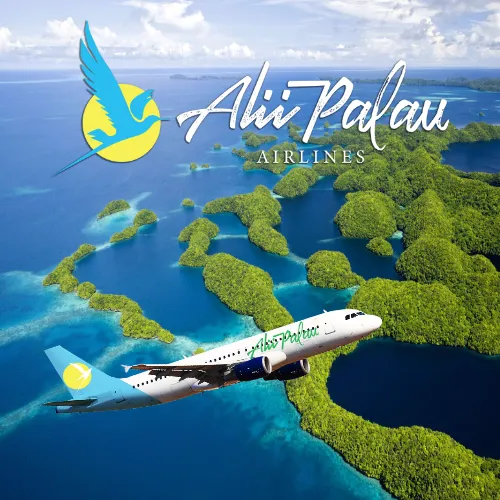 Alii Palau
AIRLINES

Alii Palau